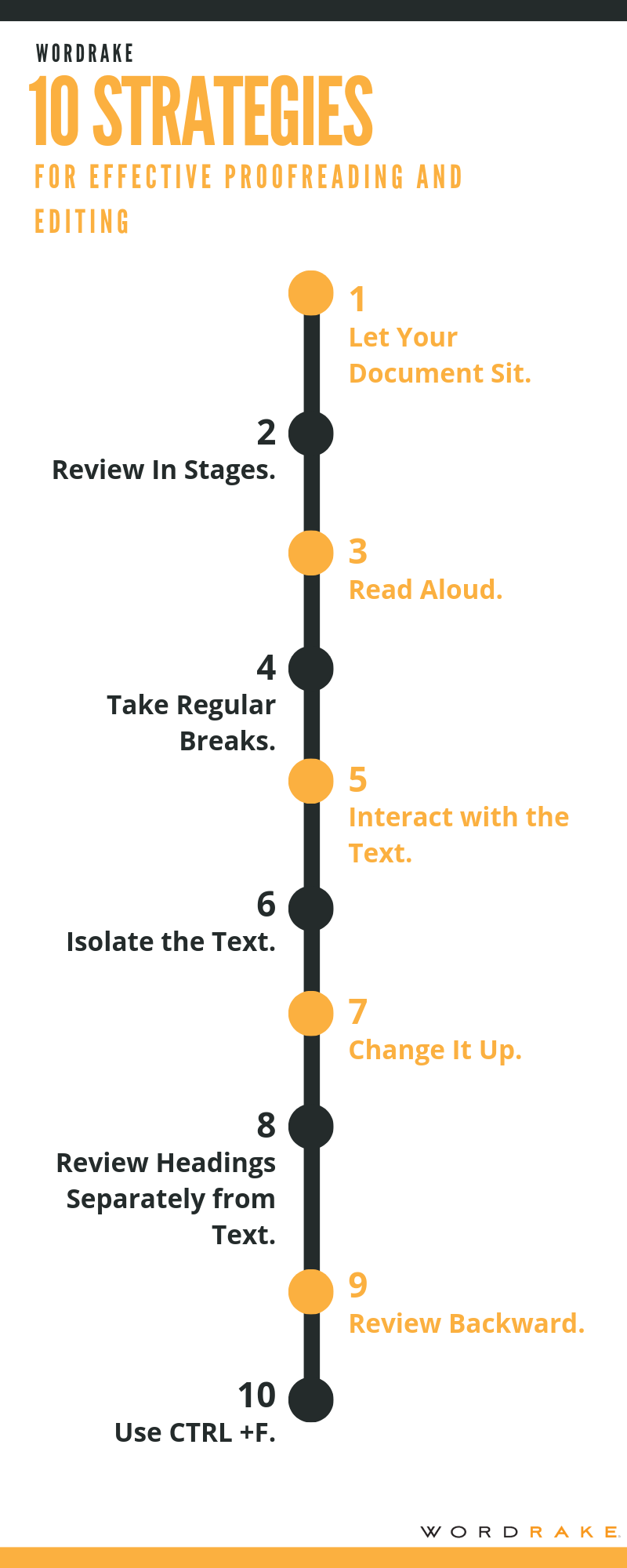 WORDRAKE

10 STRATEGIES

FOR EFFECTIVE PROOFREADING AND EDITING

1
Let Your Document Sit.

2
Review In Stages.

3
Read Aloud.

4
Take Regular Breaks.

5
Interact with the Text.

6
Isolate the Text.

7
Change It Up.

8
Review Headings Separately from Text.

9
Review Backward.

10
Use CTRL +F.

WORDRAKE.